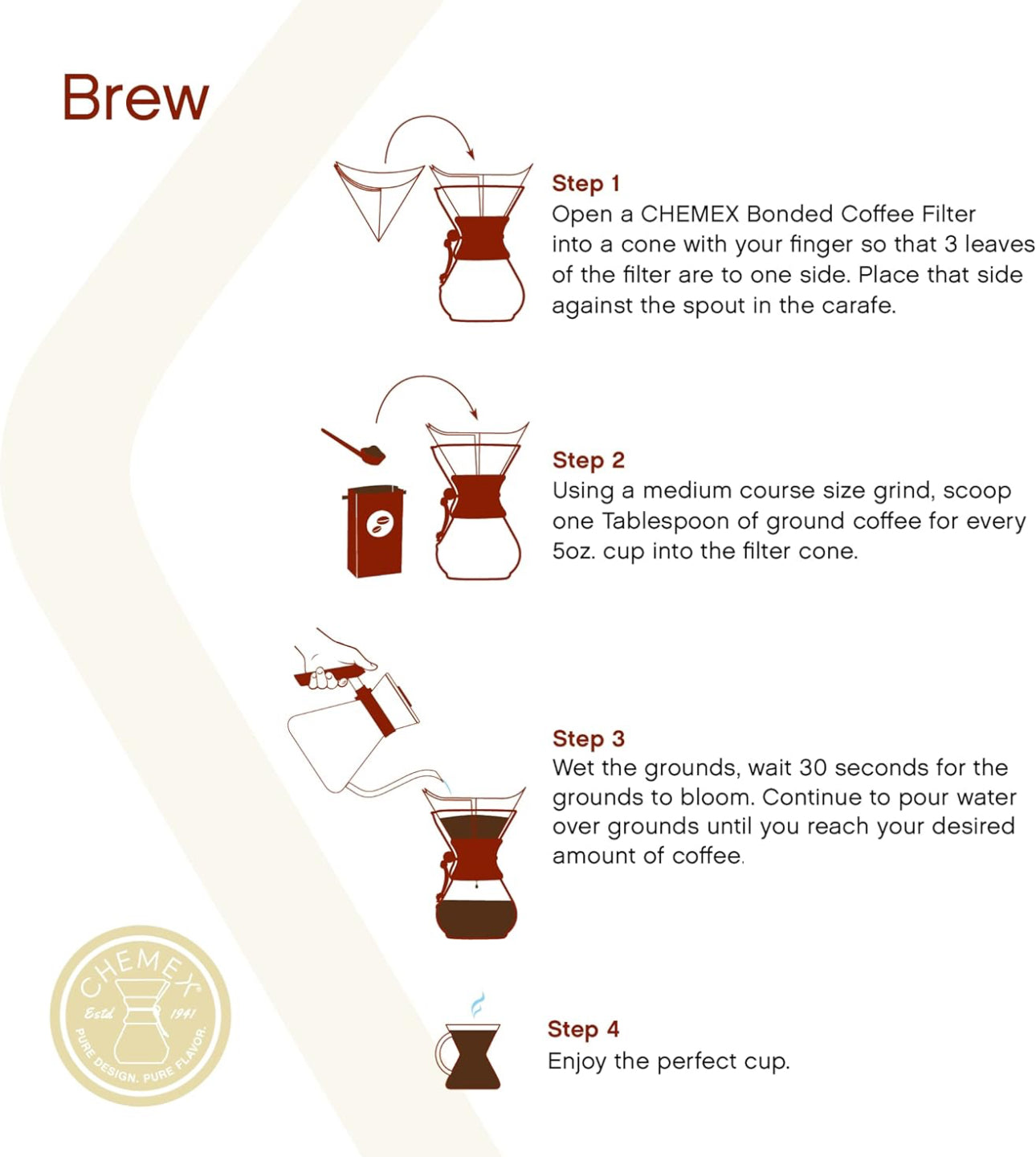 Brew

Step 1
Open a CHEMEX Bonded Coffee Filter into a cone with your finger so that 3 leaves of the filter are to one side. Place that side against the spout in the carafe.

Step 2
Using a medium course size grind, scoop one Tablespoon of ground coffee for every 5oz. cup into the filter cone.

Step 3
Wet the grounds, wait 30 seconds for the grounds to bloom. Continue to pour water over grounds until you reach your desired amount of coffee.

Step 4
Enjoy the perfect cup.

CHEMEX
Estd. 1941
PURE DESIGN. PURE FLAVOR.